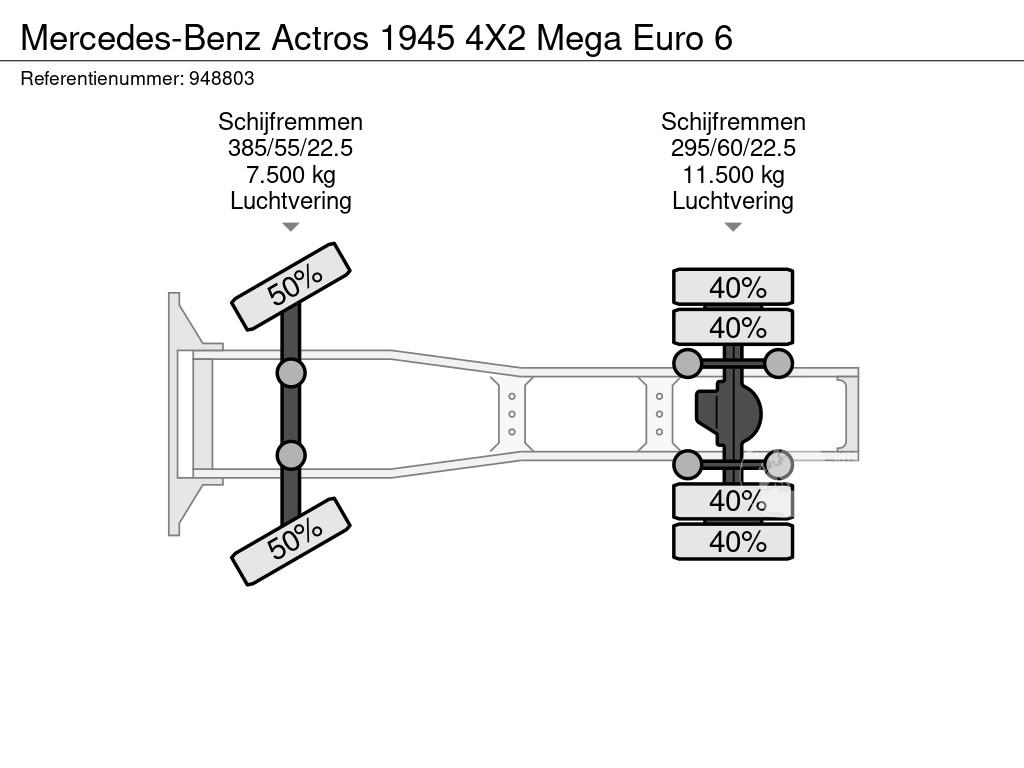 Mercedes-Benz Actros 1945 4X2 Mega Euro 6

Referentienummer: 948803

Schijfremmen
385/55/22.5
7.500 kg
Luchtvering

Schijfremmen
295/60/22.5
11.500 kg
Luchtvering

50%

50%

40%

40%

40%

40%